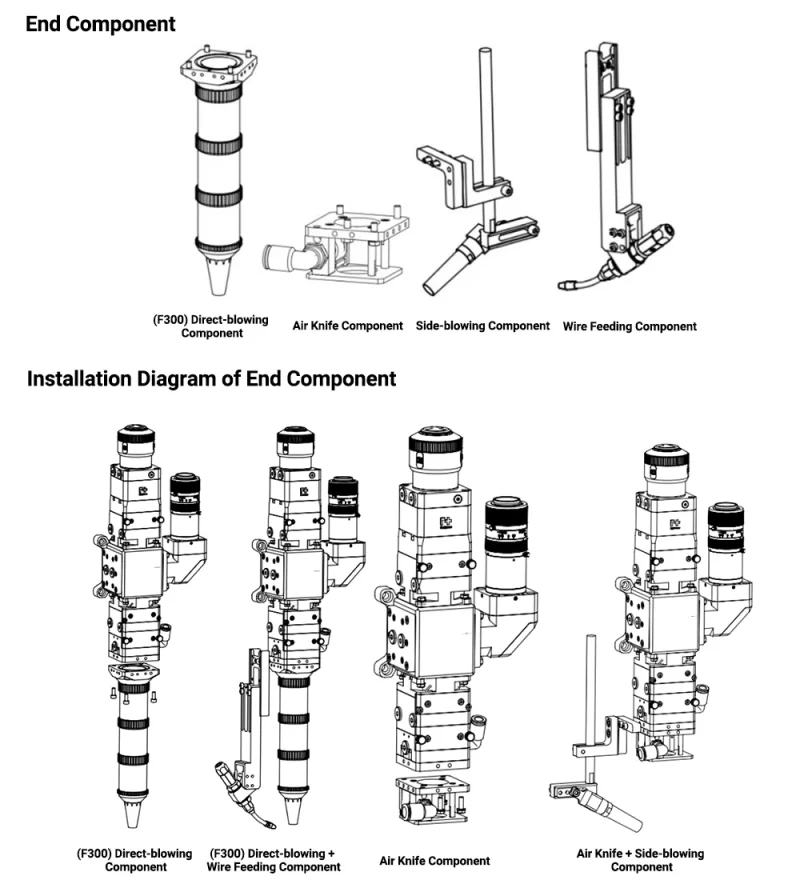 End Component

(F300) Direct-blowing Component

Air Knife Component

Side-blowing Component

Wire Feeding Component

Installation Diagram of End Component

(F300) Direct-blowing Component

(F300) Direct-blowing + Wire Feeding Component

Air Knife Component

Air Knife + Side-blowing Component